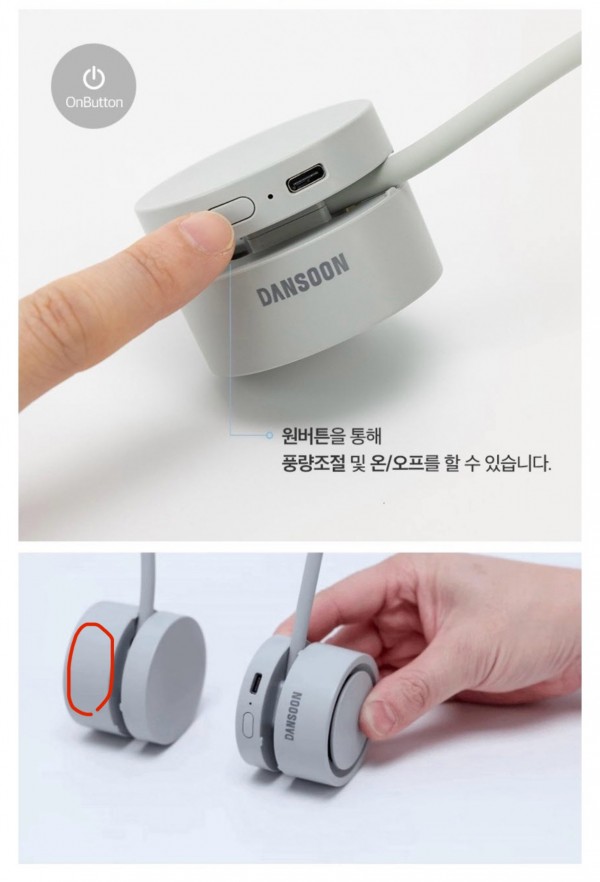 OnButton

DANSOON

원버튼을 통해
풍량조절 및 온/오프를 할 수 있습니다.

DANSOON