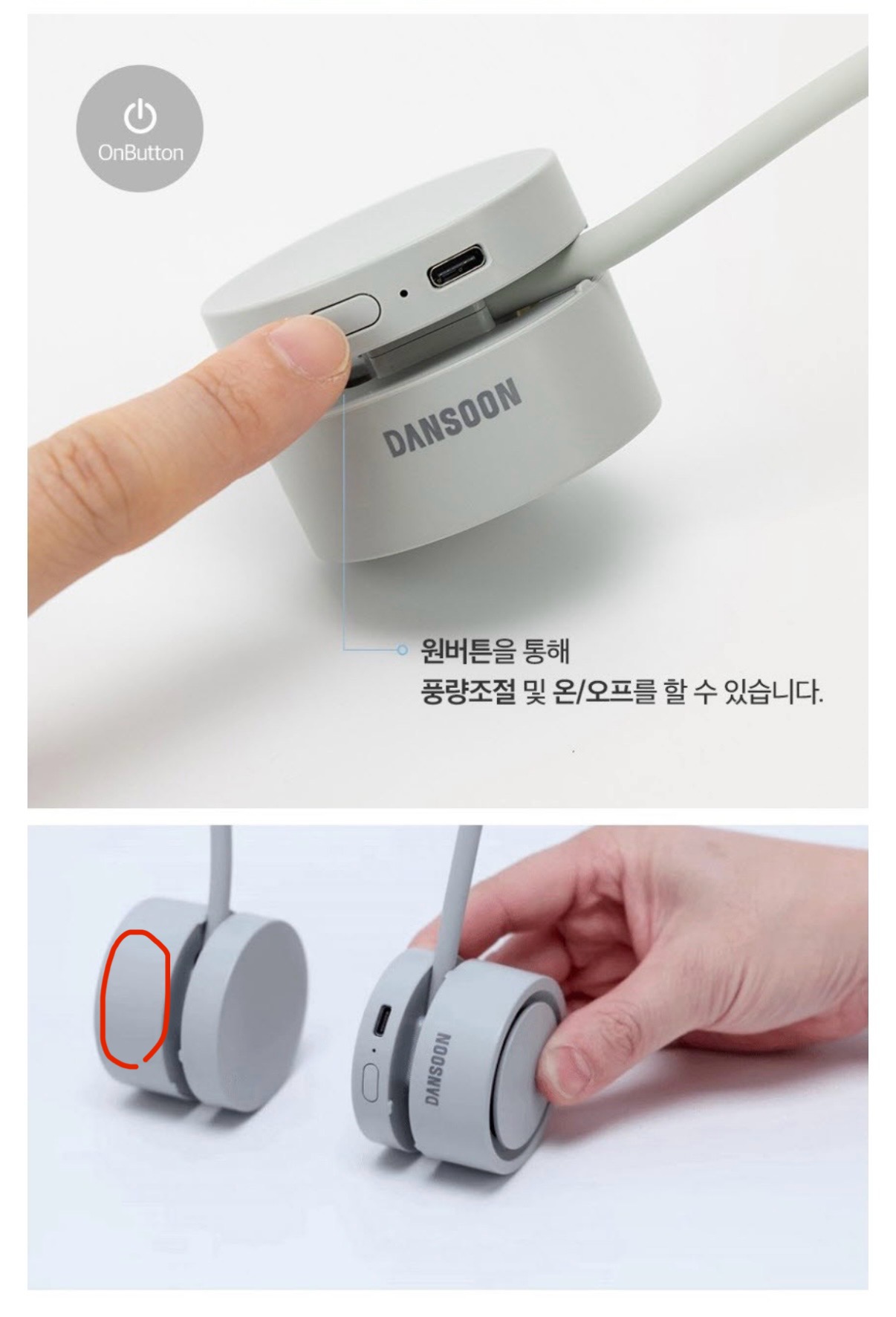 OnButton

DANSOON

원버튼을 통해
풍량조절 및 온/오프를 할 수 있습니다.

DANSOON